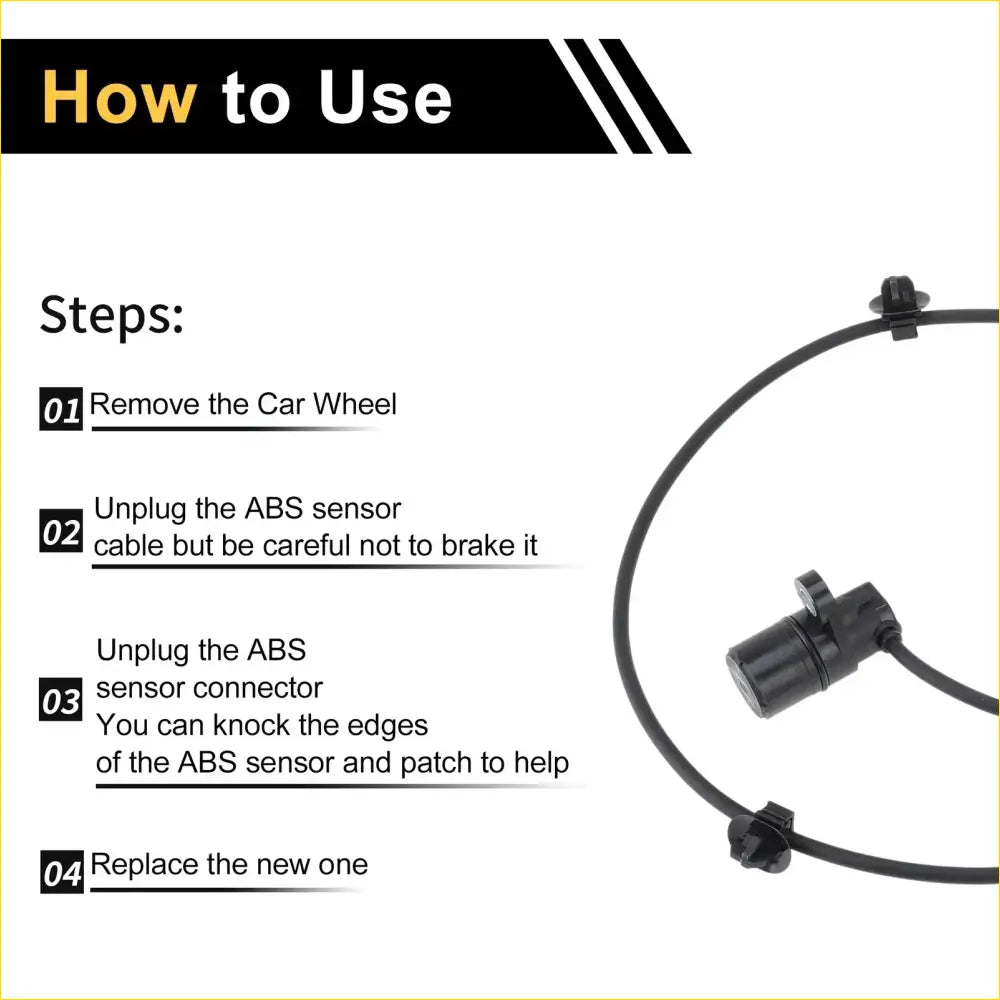 How to Use

Steps:

01 Remove the Car Wheel

02 Unplug the ABS sensor cable but be careful not to brake it

03 Unplug the ABS sensor connector
You can knock the edges of the ABS sensor and patch to help

04 Replace the new one