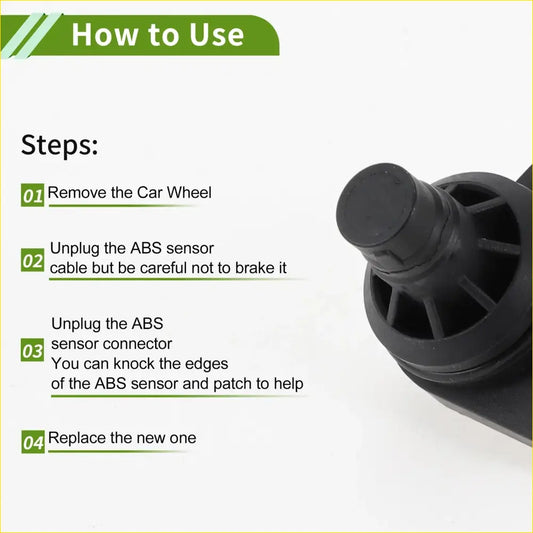 How to Use

Steps:

01 Remove the Car Wheel

02 Unplug the ABS sensor cable but be careful not to brake it

03 Unplug the ABS sensor connector
You can knock the edges of the ABS sensor and patch to help

04 Replace the new one