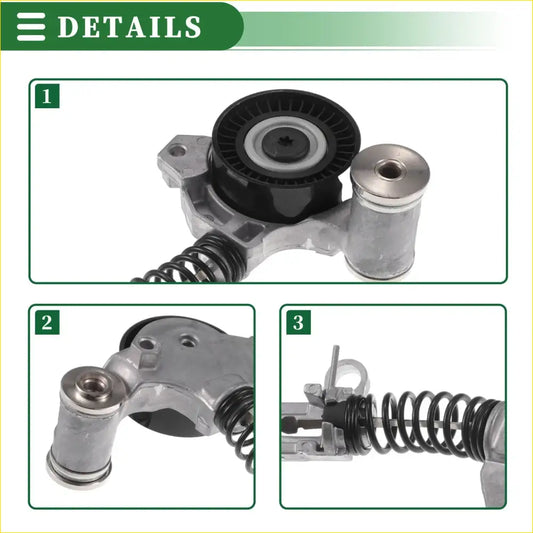 DETAILS

1

2

3