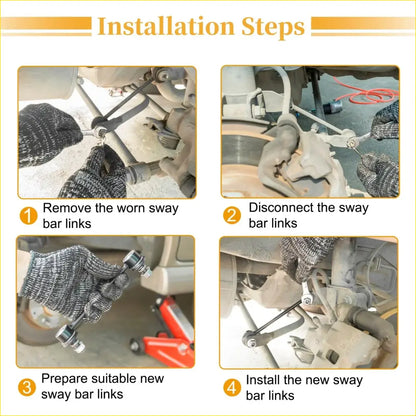 Installation Steps

1 Remove the worn sway bar links

2 Disconnect the sway bar links

3 Prepare suitable new sway bar links

4 Install the new sway bar links