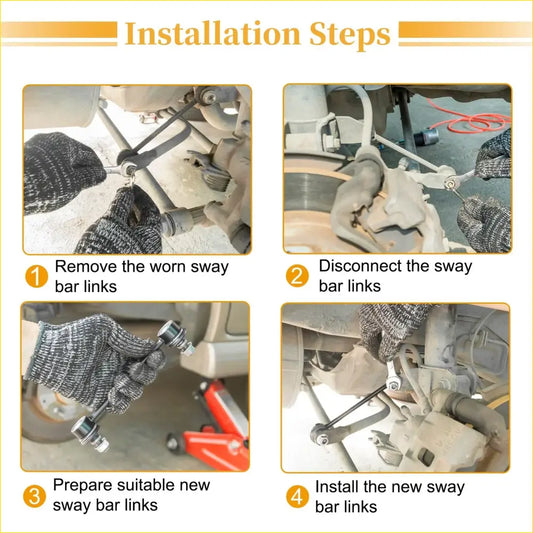 Installation Steps

1 Remove the worn sway bar links

2 Disconnect the sway bar links

3 Prepare suitable new sway bar links

4 Install the new sway bar links