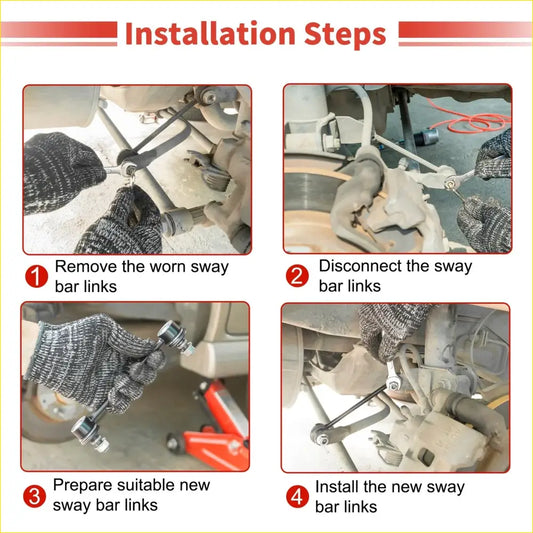 Installation Steps

1 Remove the worn sway bar links

2 Disconnect the sway bar links

3 Prepare suitable new sway bar links

4 Install the new sway bar links