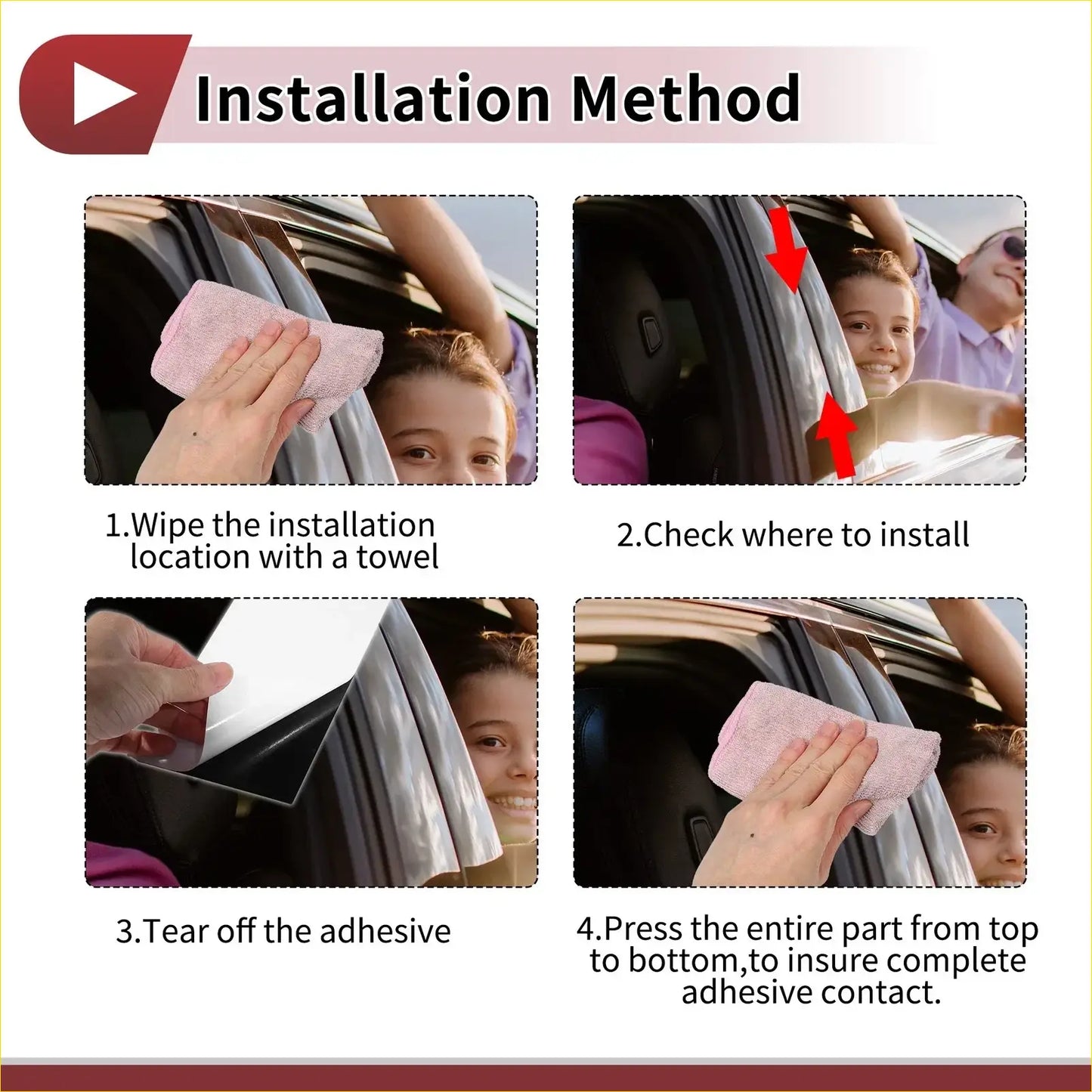 Installation Method

1.Wipe the installation location with a towel

2.Check where to install

3.Tear off the adhesive

4.Press the entire part from top to bottom,to insure complete adhesive contact.