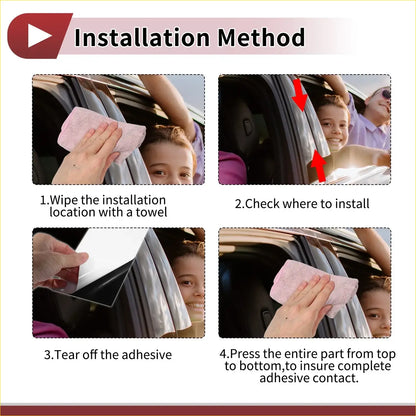 Installation Method

1.Wipe the installation location with a towel

2.Check where to install

3.Tear off the adhesive

4.Press the entire part from top to bottom,to insure complete adhesive contact.