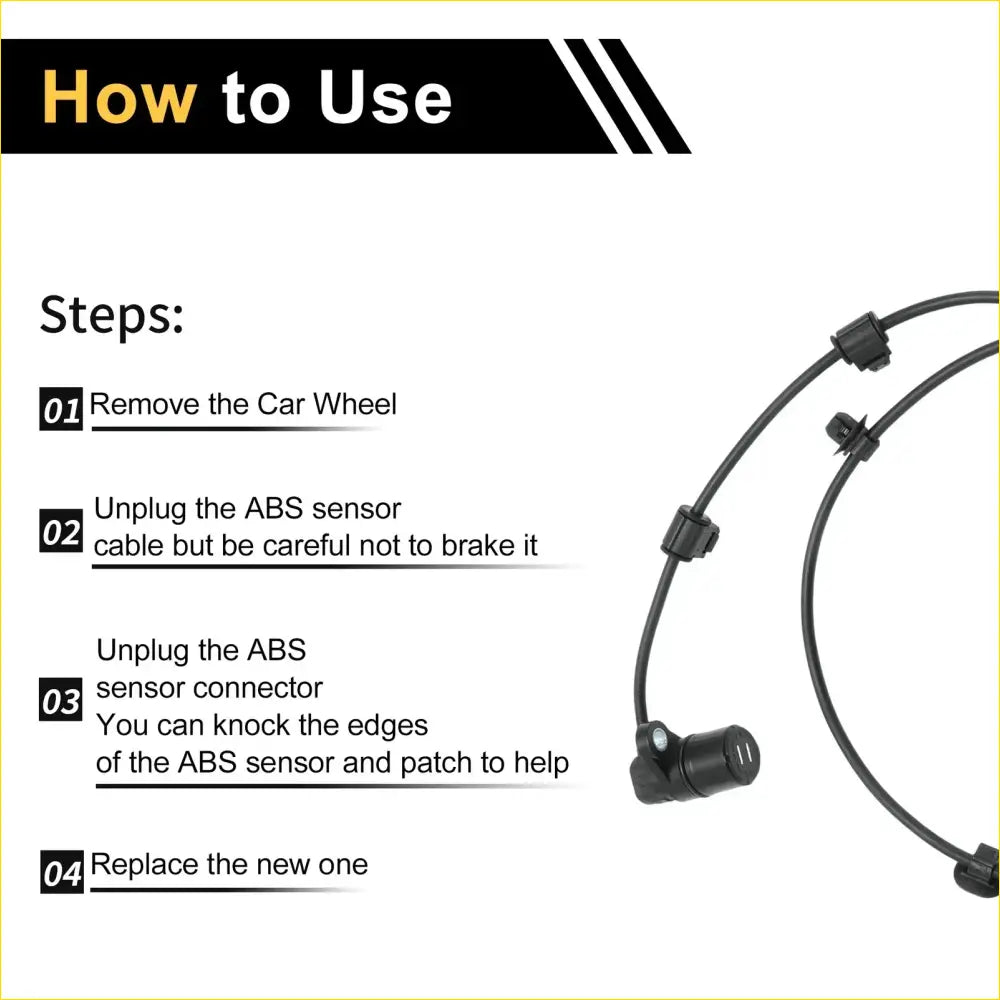 How to Use

Steps:

01 Remove the Car Wheel

02 Unplug the ABS sensor cable but be careful not to brake it

03 Unplug the ABS sensor connector
You can knock the edges of the ABS sensor and patch to help

04 Replace the new one