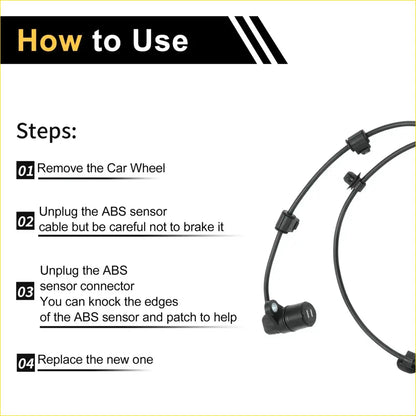 How to Use

Steps:

01 Remove the Car Wheel

02 Unplug the ABS sensor cable but be careful not to brake it

03 Unplug the ABS sensor connector
You can knock the edges of the ABS sensor and patch to help

04 Replace the new one