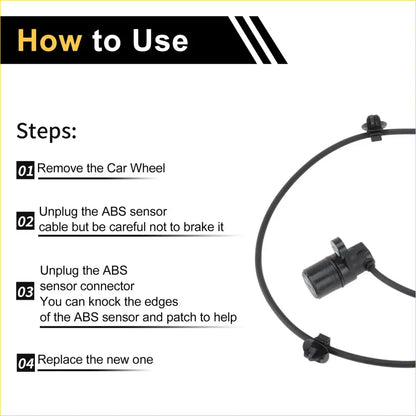 How to Use

Steps:

01 Remove the Car Wheel

02 Unplug the ABS sensor cable but be careful not to brake it

03 Unplug the ABS sensor connector
You can knock the edges of the ABS sensor and patch to help

04 Replace the new one