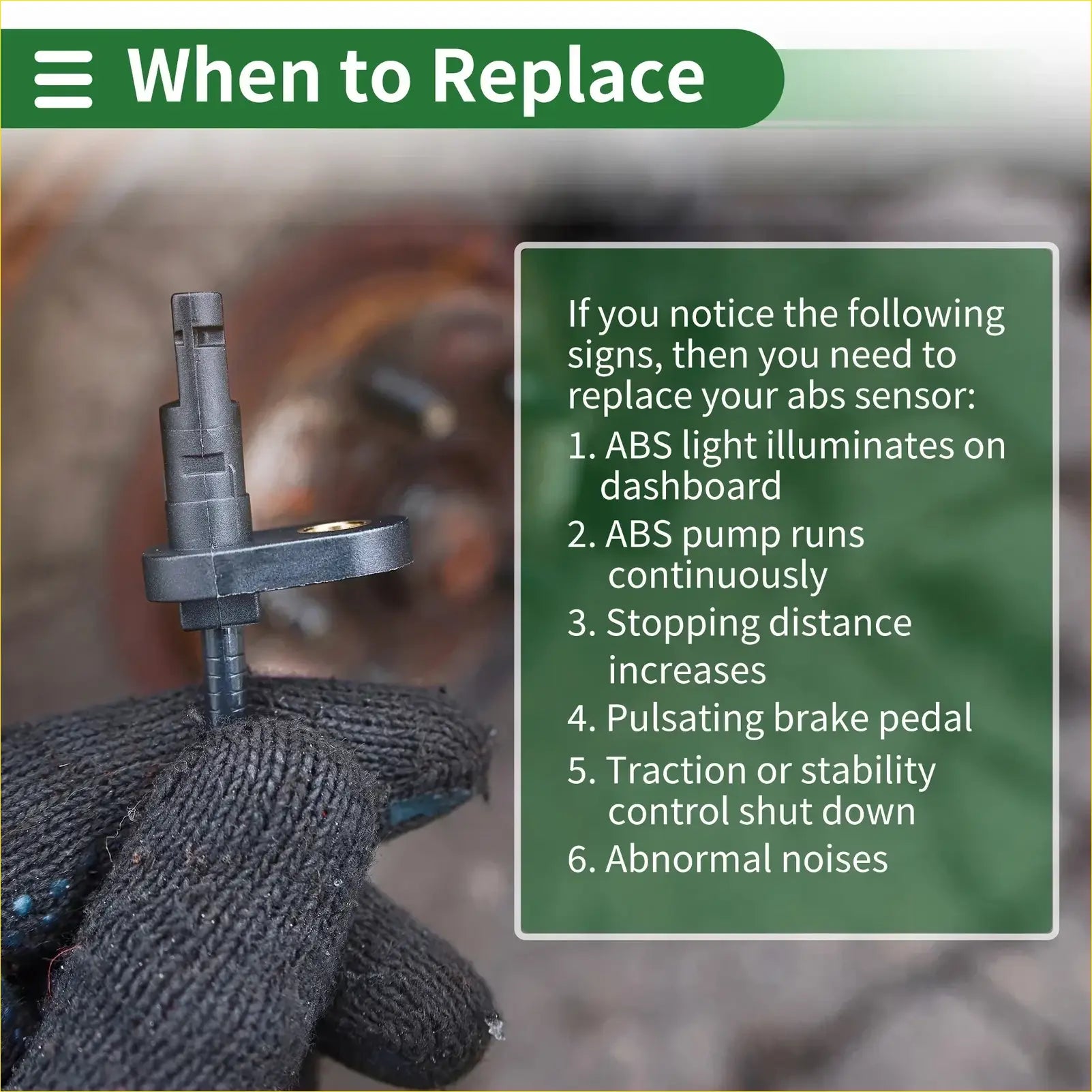 When to Replace

If you notice the following signs, then you need to replace your abs sensor:
1. ABS light illuminates on dashboard
2. ABS pump runs continuously
3. Stopping distance increases
4. Pulsating brake pedal
5. Traction or stability control shut down
6. Abnormal noises