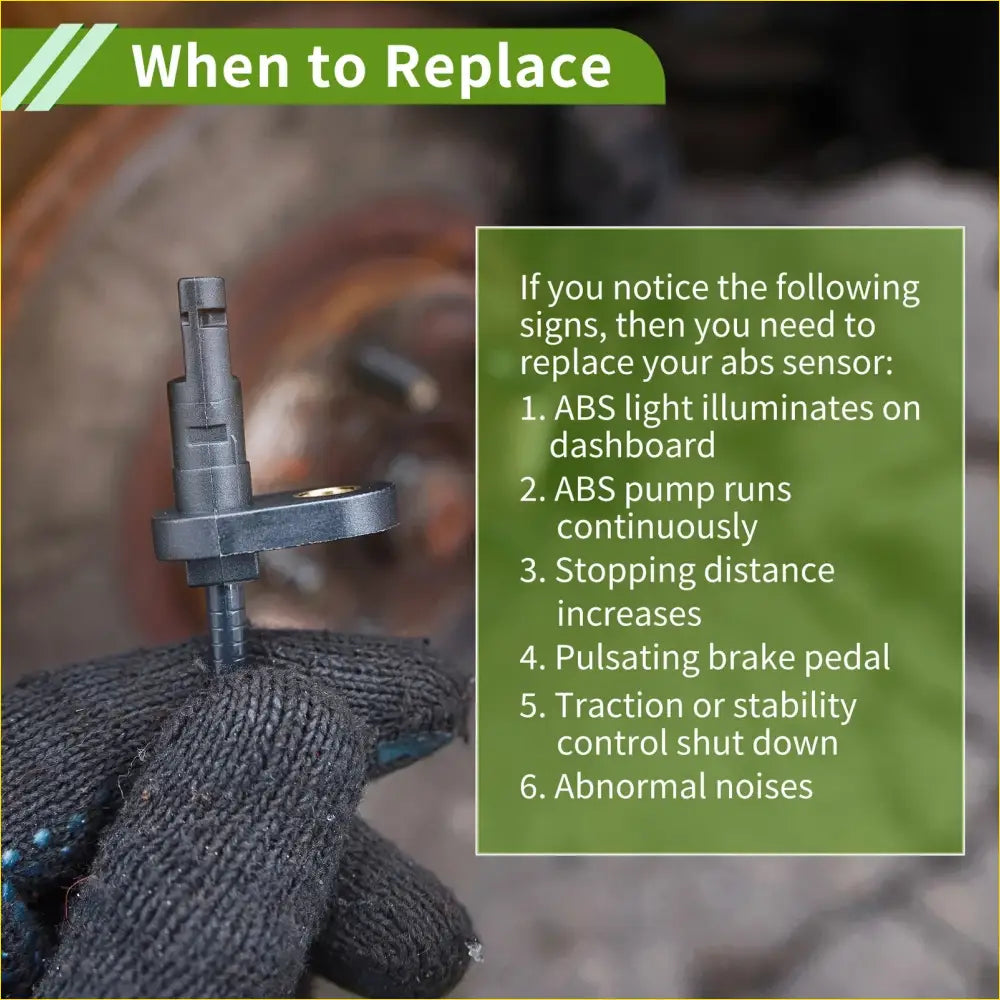 When to Replace

If you notice the following signs, then you need to replace your abs sensor:
1. ABS light illuminates on dashboard
2. ABS pump runs continuously
3. Stopping distance increases
4. Pulsating brake pedal
5. Traction or stability control shut down
6. Abnormal noises