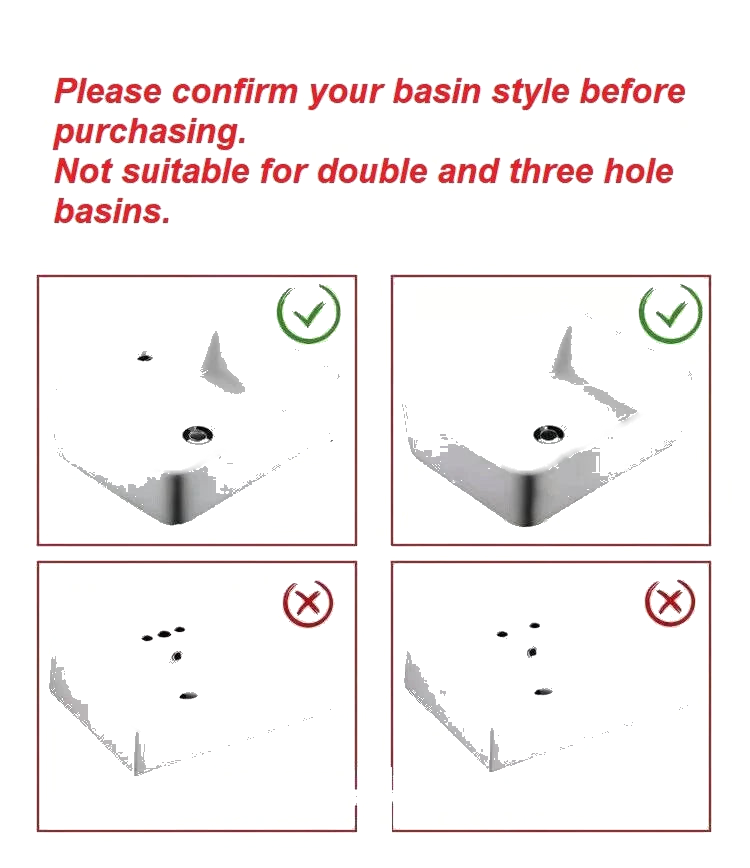 Please confirm your basin style before purchasing.
Not suitable for double and three hole basins.