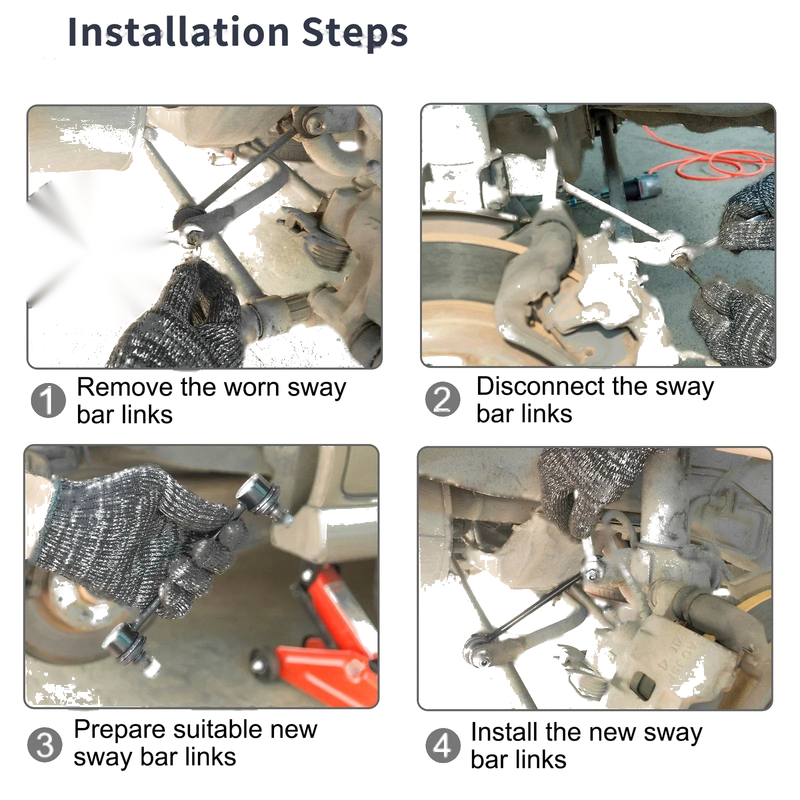 Installation Steps

1 Remove the worn sway bar links

2 Disconnect the sway bar links

3 Prepare suitable new sway bar links

4 Install the new sway bar links