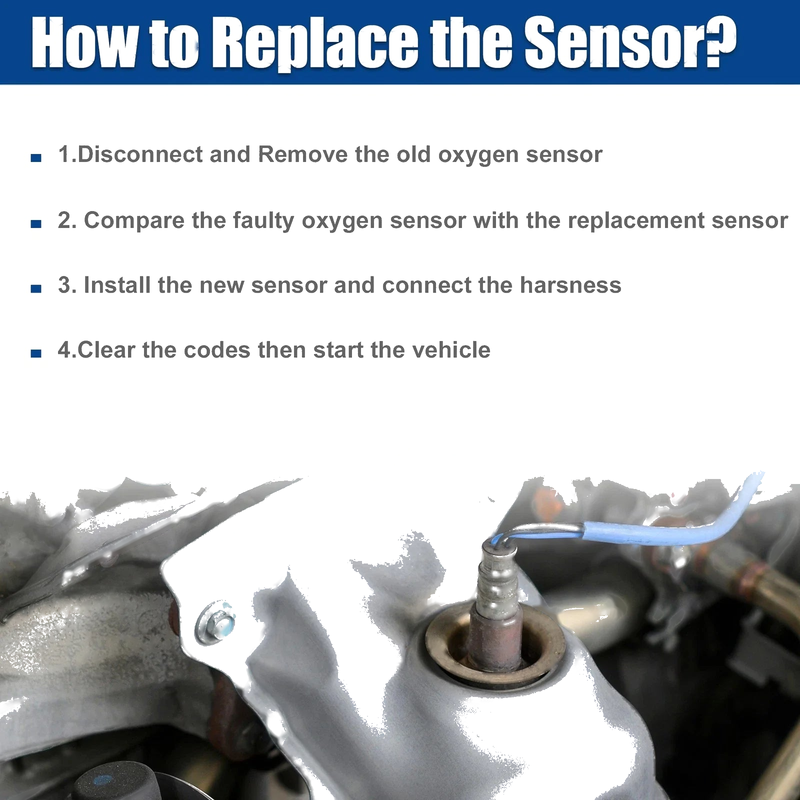 How to Replace the Sensor?

1.Disconnect and Remove the old oxygen sensor

2. Compare the faulty oxygen sensor with the replacement sensor

3. Install the new sensor and connect the harsness

4.Clear the codes then start the vehicle