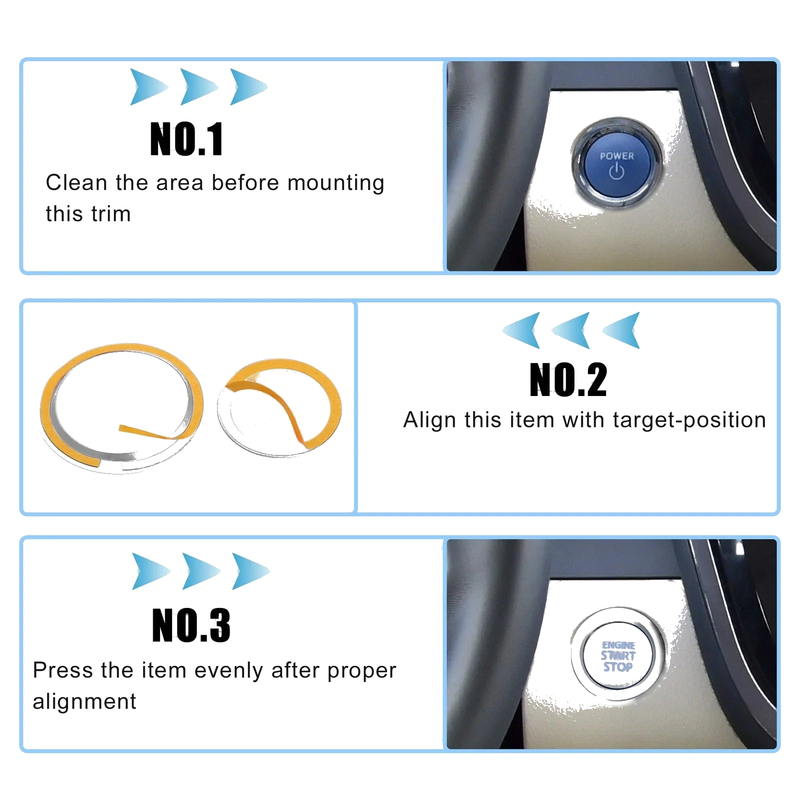 NO.1

Clean the area before mounting this trim

POWER

NO.2

Align this item with target-position

NO.3

Press the item evenly after proper alignment

ENGINE
START
STOP