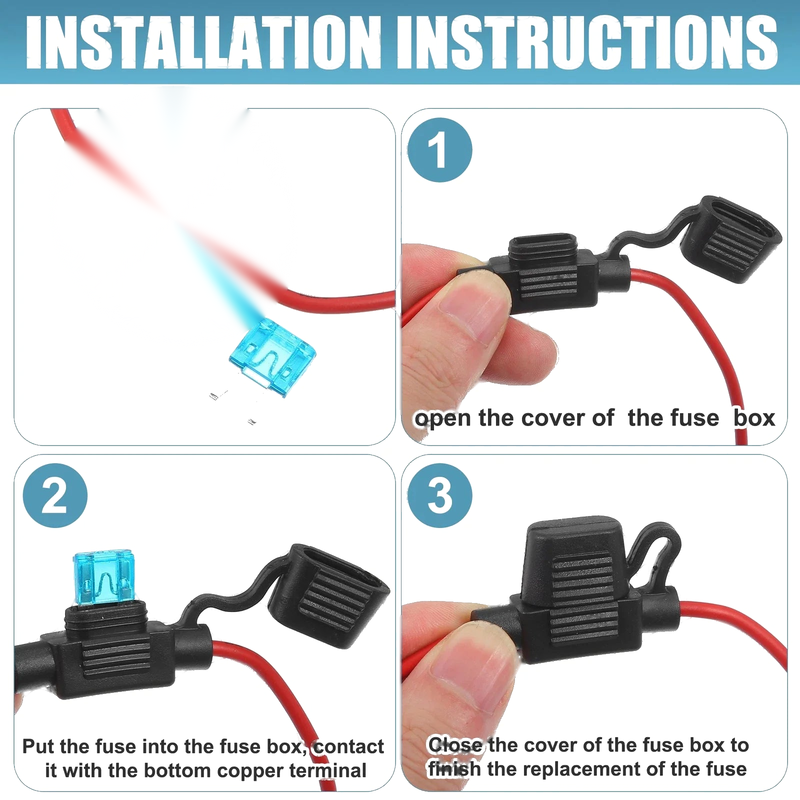 INSTALLATION INSTRUCTIONS

1

open the cover of the fuse box

2

Put the fuse into the fuse box, contact it with the bottom copper terminal

3

Close the cover of the fuse box to finish the replacement of the fuse