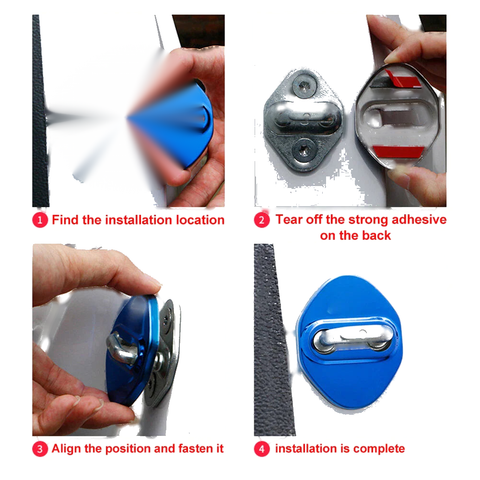 1 Find the installation location

2 Tear off the strong adhesive on the back

3 Align the position and fasten it

4 installation is complete