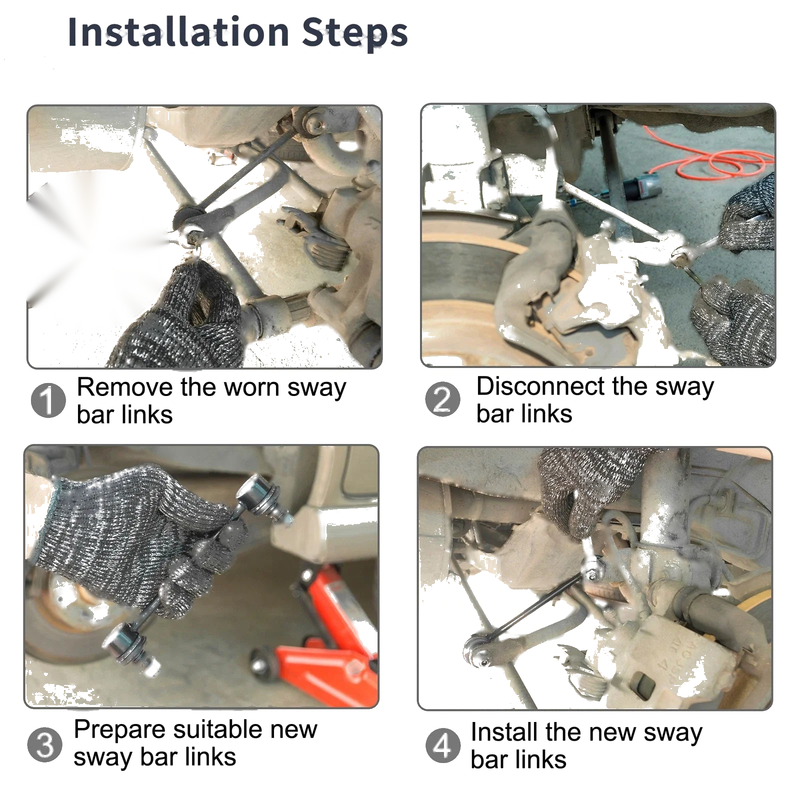 Installation Steps

1 Remove the worn sway bar links

2 Disconnect the sway bar links

3 Prepare suitable new sway bar links

4 Install the new sway bar links