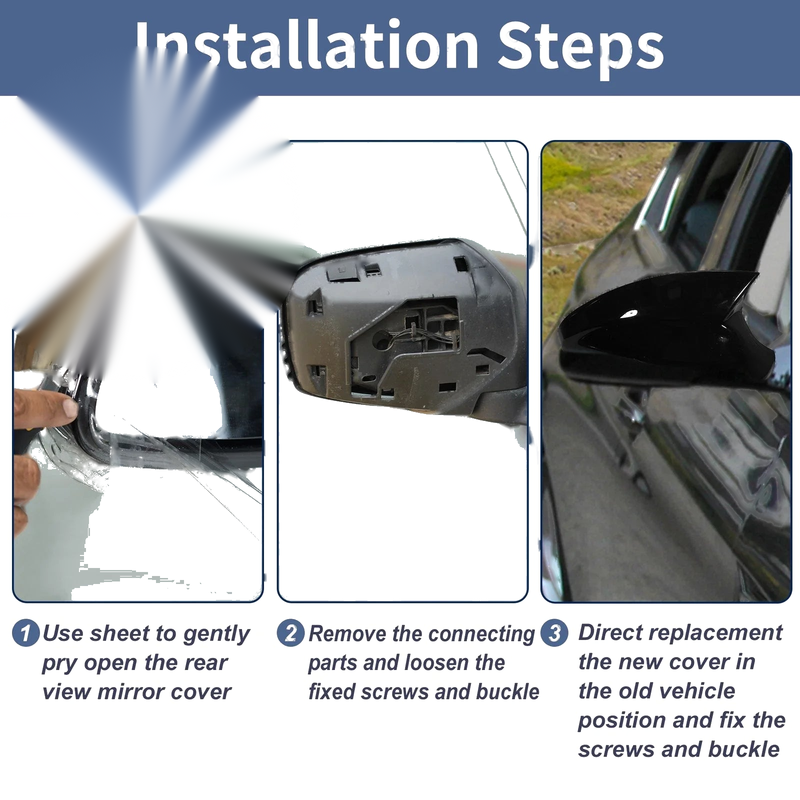 Installation Steps

1 Use sheet to gently pry open the rear view mirror cover

2 Remove the connecting parts and loosen the fixed screws and buckle

3 Direct replacement the new cover in the old vehicle position and fix the screws and buckle