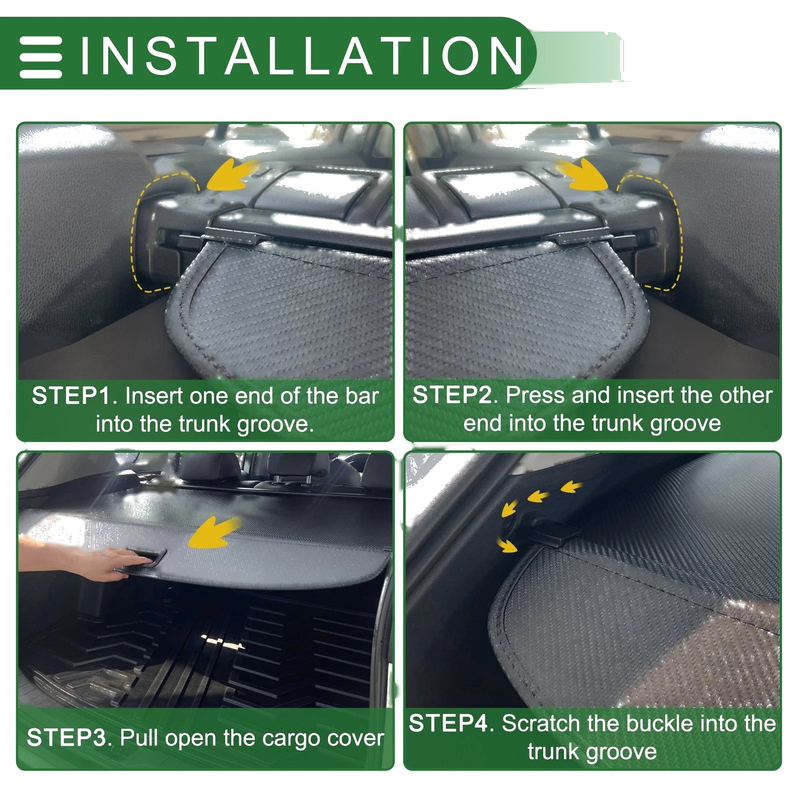 INSTALLATION

STEP1. Insert one end of the bar into the trunk groove.

STEP2. Press and insert the other end into the trunk groove

STEP3. Pull open the cargo cover

STEP4. Scratch the buckle into the trunk groove