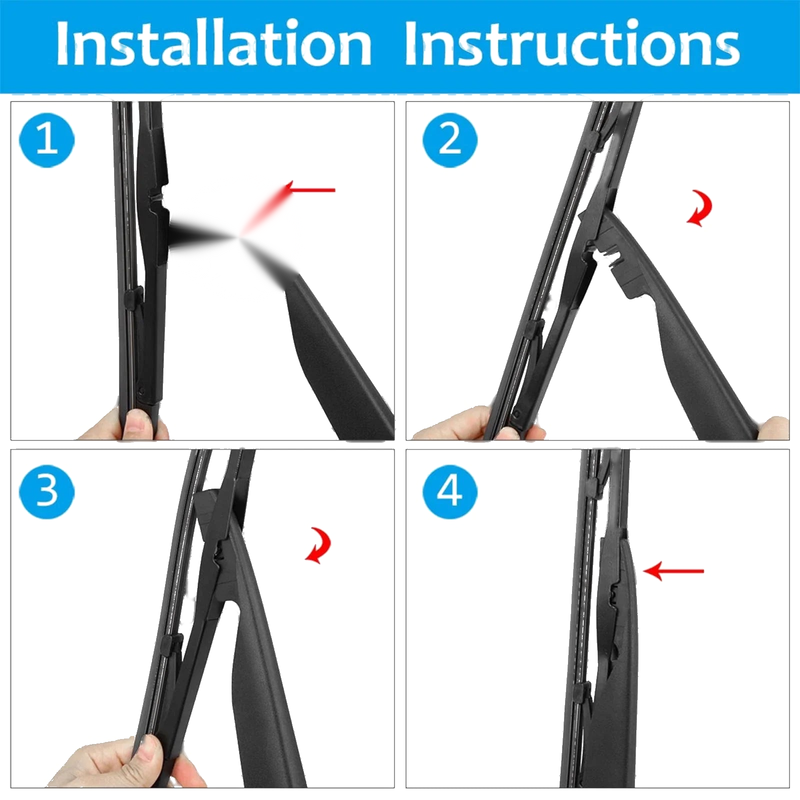 Installation Instructions

1

2

3

4