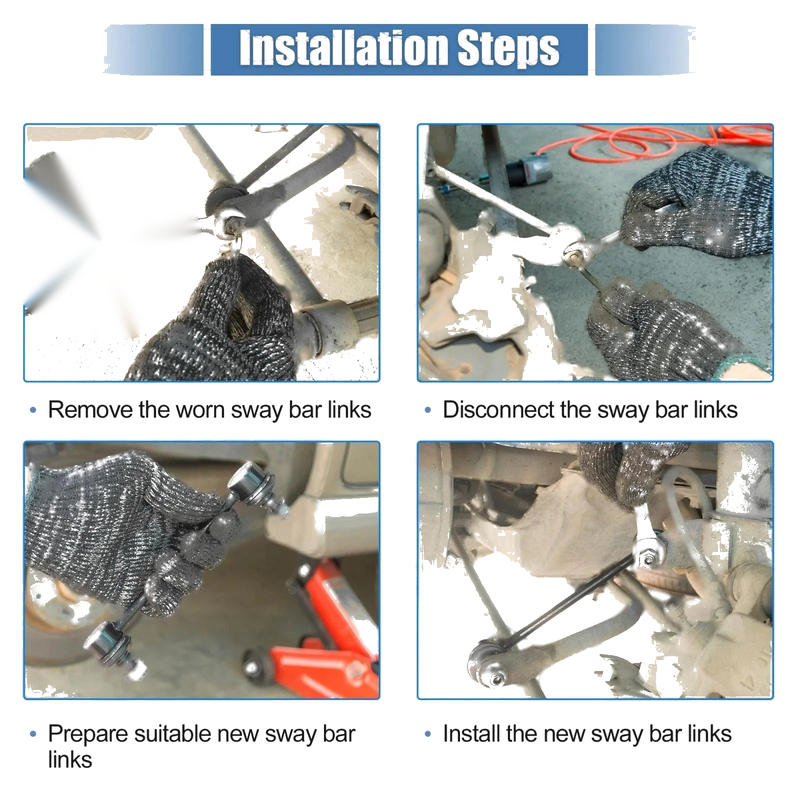 Installation Steps

• Remove the worn sway bar links

• Disconnect the sway bar links

• Prepare suitable new sway bar links

• Install the new sway bar links