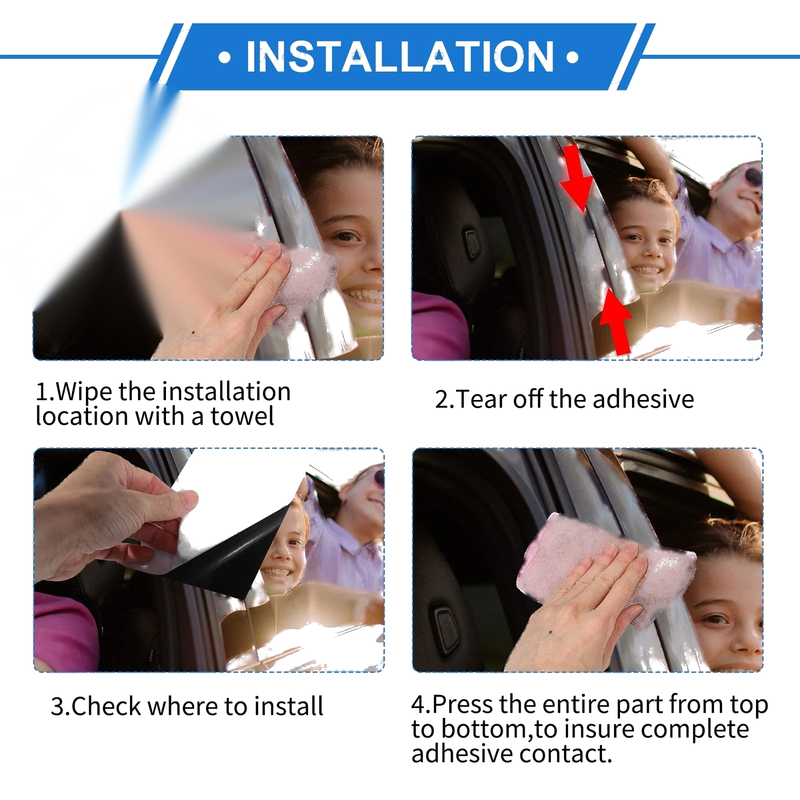 • INSTALLATION •

1.Wipe the installation location with a towel

2.Tear off the adhesive

3.Check where to install

4.Press the entire part from top to bottom,to insure complete adhesive contact.