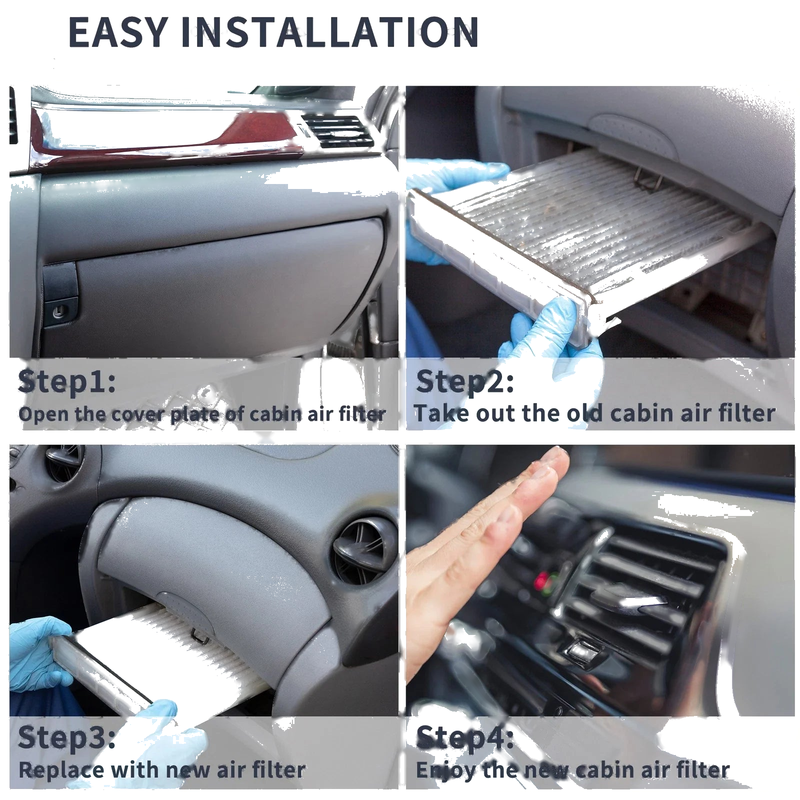 EASY INSTALLATION

Step1:
Open the cover plate of cabin air filter

Step2:
Take out the old cabin air filter

Step3:
Replace with new air filter

Step4:
Enjoy the new cabin air filter