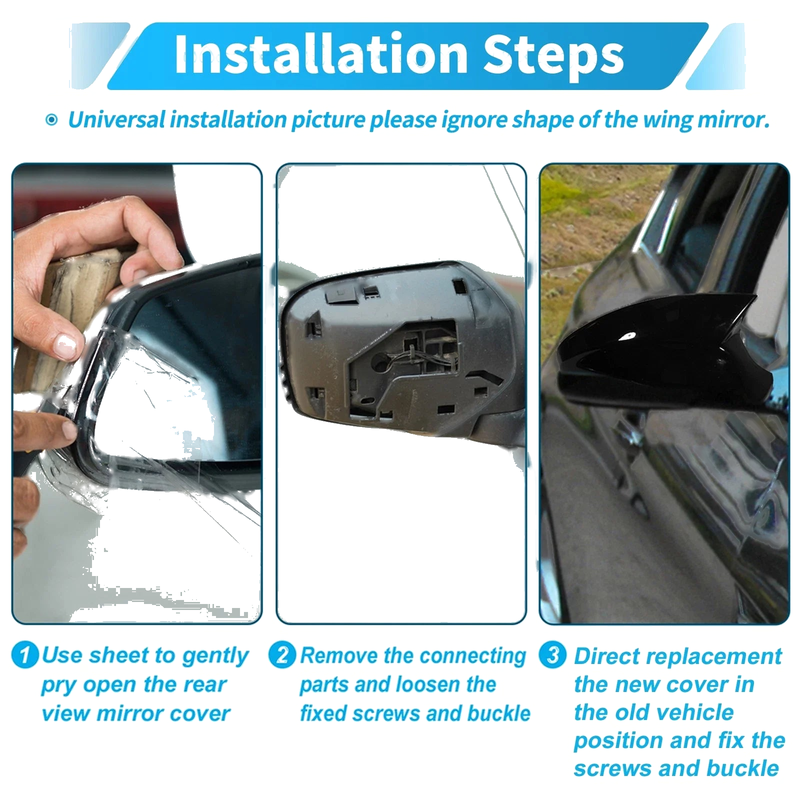 Installation Steps

Universal installation picture please ignore shape of the wing mirror.

1 Use sheet to gently pry open the rear view mirror cover

2 Remove the connecting parts and loosen the fixed screws and buckle

3 Direct replacement the new cover in the old vehicle position and fix the screws and buckle