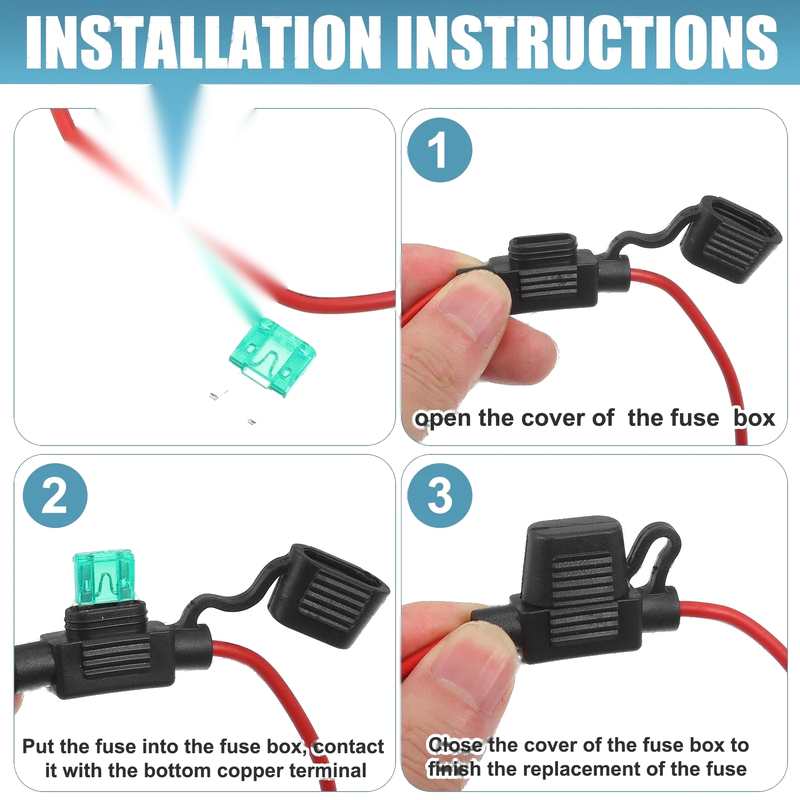 INSTALLATION INSTRUCTIONS

1

open the cover of the fuse box

2

Put the fuse into the fuse box, contact it with the bottom copper terminal

3

Close the cover of the fuse box to finish the replacement of the fuse