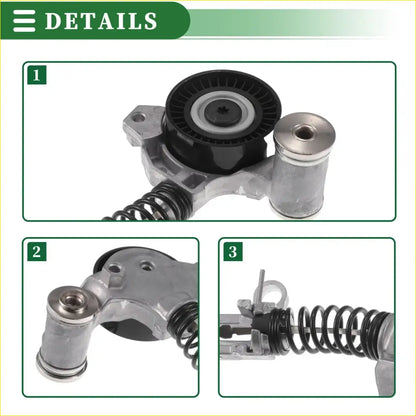 DETAILS

1

2

3