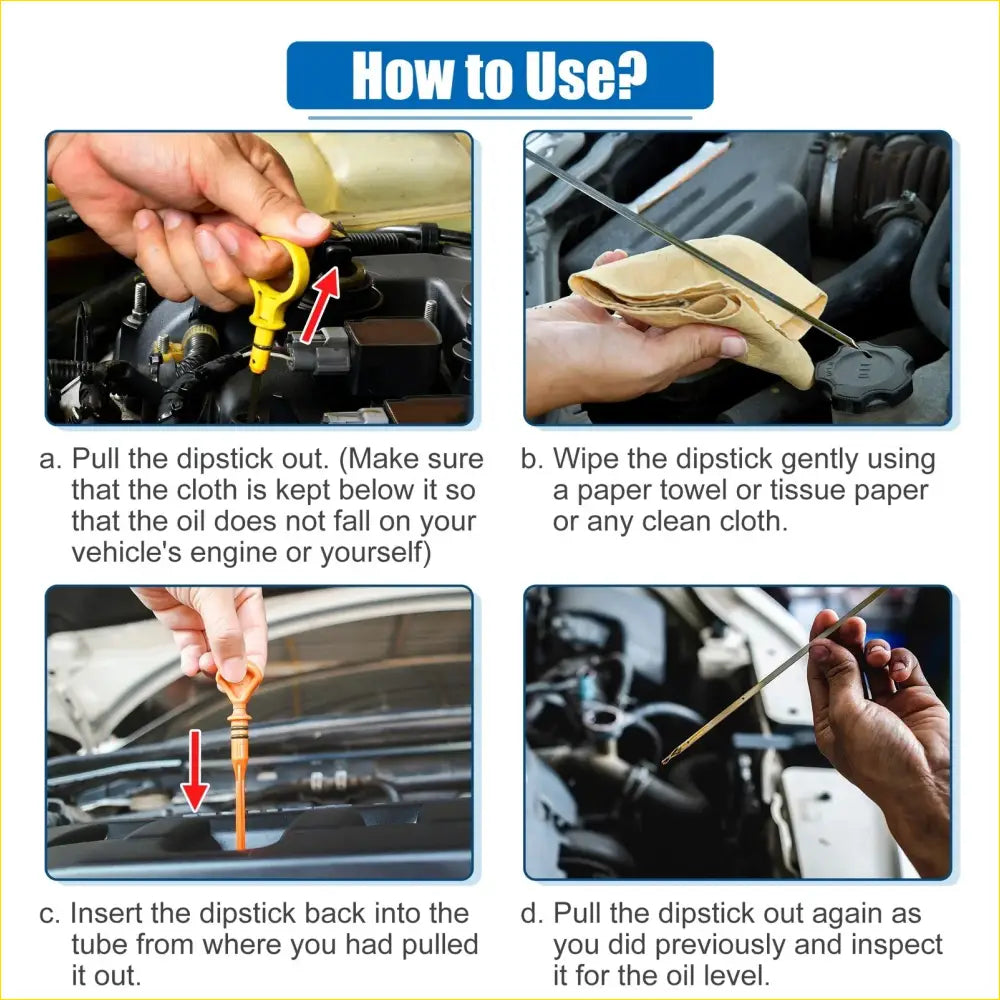 How to Use?

a. Pull the dipstick out. (Make sure that the cloth is kept below it so that the oil does not fall on your vehicle's engine or yourself)

b. Wipe the dipstick gently using a paper towel or tissue paper or any clean cloth.

c. Insert the dipstick back into the tube from where you had pulled it out.

d. Pull the dipstick out again as you did previously and inspect it for the oil level.