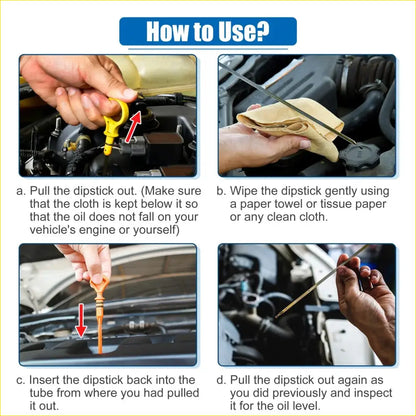 How to Use?

a. Pull the dipstick out. (Make sure that the cloth is kept below it so that the oil does not fall on your vehicle's engine or yourself)

b. Wipe the dipstick gently using a paper towel or tissue paper or any clean cloth.

c. Insert the dipstick back into the tube from where you had pulled it out.

d. Pull the dipstick out again as you did previously and inspect it for the oil level.