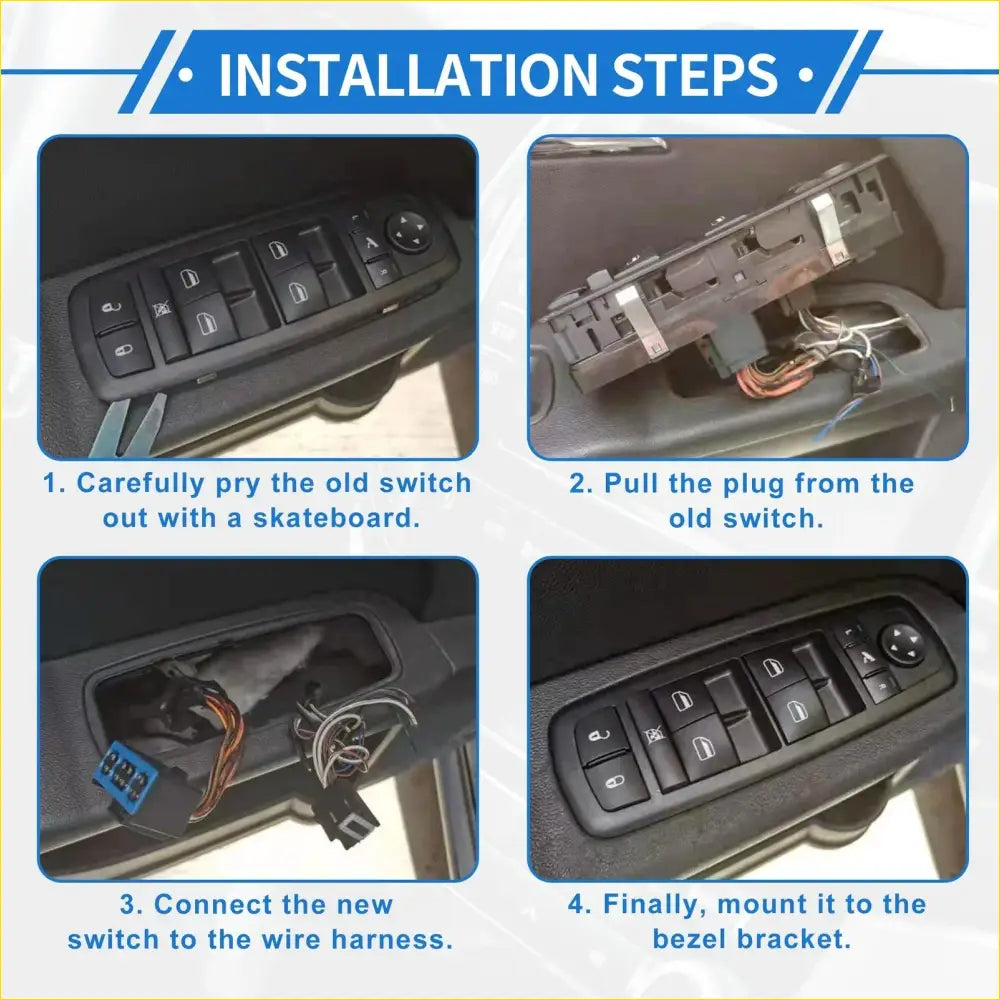 • INSTALLATION STEPS •

1. Carefully pry the old switch out with a skateboard.

2. Pull the plug from the old switch.

3. Connect the new switch to the wire harness.

4. Finally, mount it to the bezel bracket.