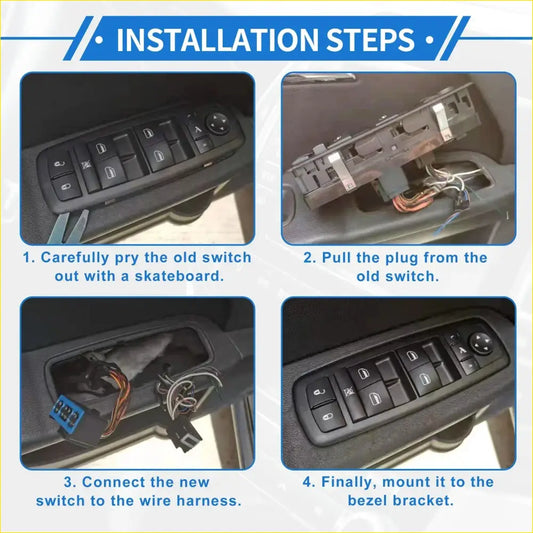 • INSTALLATION STEPS •

1. Carefully pry the old switch out with a skateboard.

2. Pull the plug from the old switch.

3. Connect the new switch to the wire harness.

4. Finally, mount it to the bezel bracket.