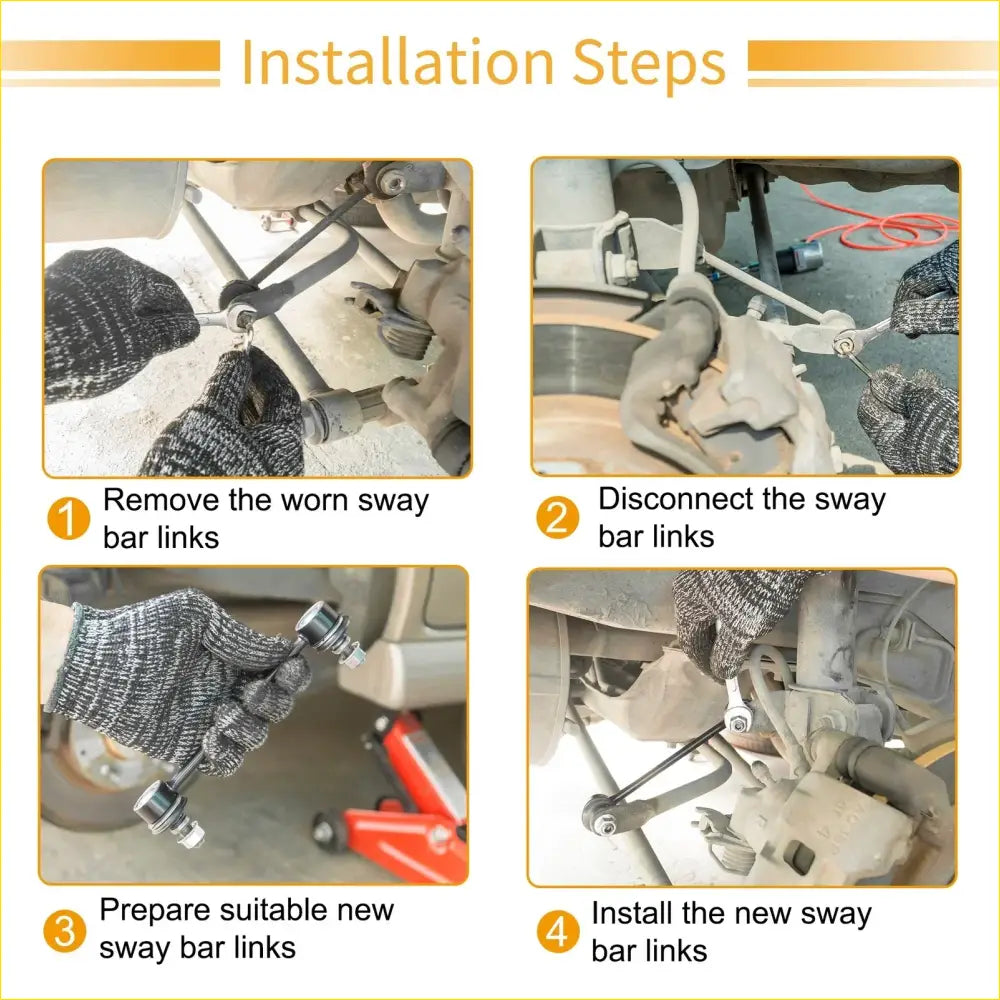 Installation Steps

1 Remove the worn sway bar links

2 Disconnect the sway bar links

3 Prepare suitable new sway bar links

4 Install the new sway bar links