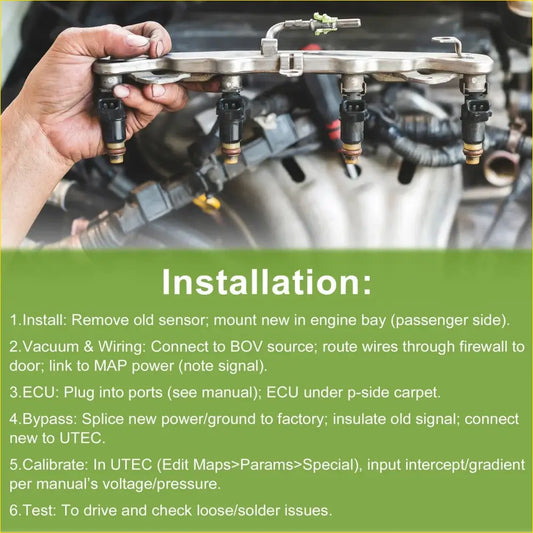 Installation:

1.Install: Remove old sensor; mount new in engine bay (passenger side).

2.Vacuum & Wiring: Connect to BOV source; route wires through firewall to door; link to MAP power (note signal).

3.ECU: Plug into ports (see manual); ECU under p-side carpet.

4.Bypass: Splice new power/ground to factory; insulate old signal; connect new to UTEC.

5.Calibrate: In UTEC (Edit Maps>Params>Special), input intercept/gradient per manual's voltage/pressure.

6.Test: To drive and check loose/solder issues.