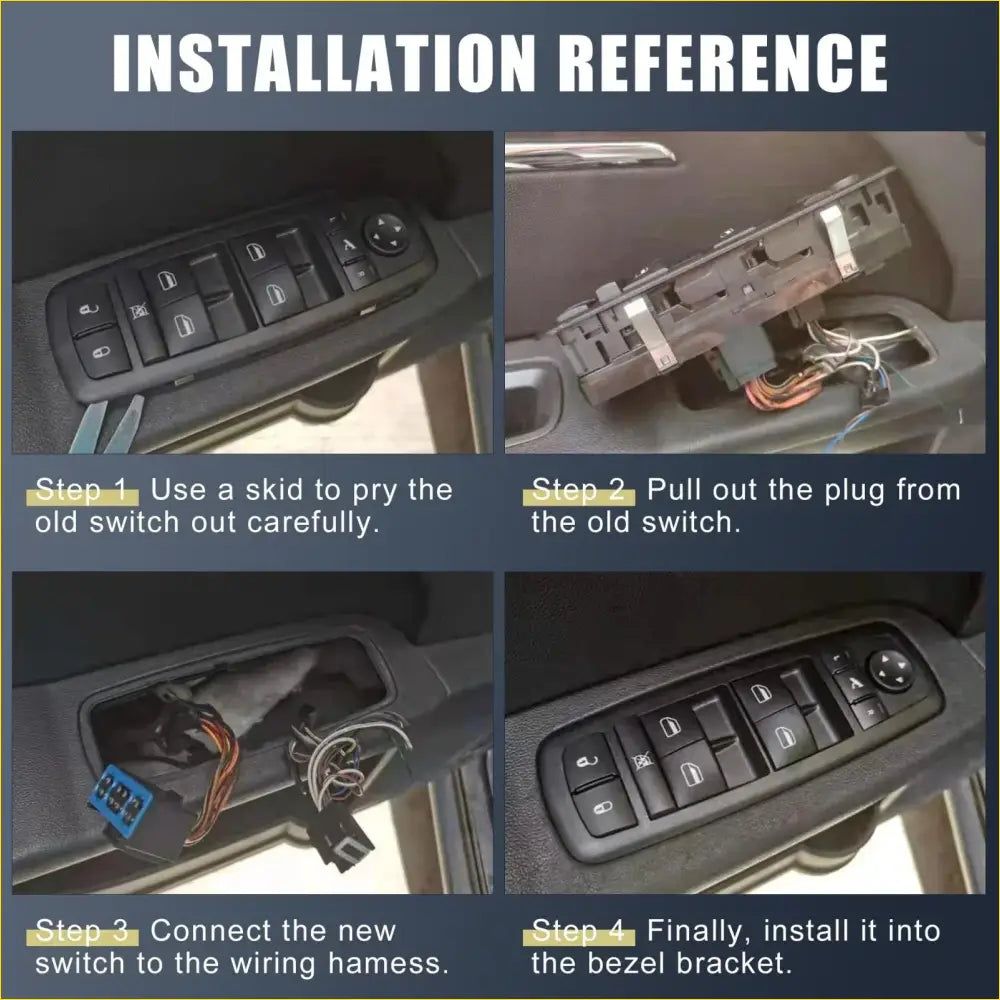 INSTALLATION REFERENCE

Step 1 Use a skid to pry the old switch out carefully.

Step 2 Pull out the plug from the old switch.

Step 3 Connect the new switch to the wiring hamess.

Step 4 Finally, install it into the bezel bracket.