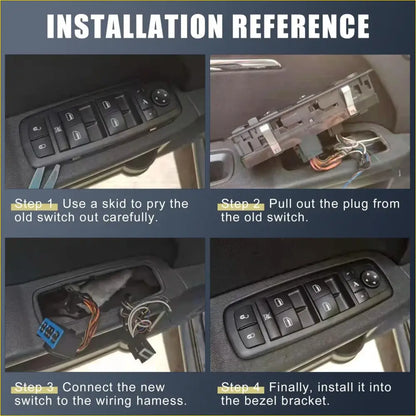 INSTALLATION REFERENCE

Step 1. Use a skid to pry the old switch out carefully.

Step 2. Pull out the plug from the old switch.

Step 3. Connect the new switch to the wiring hamess.

Step 4. Finally, install it into the bezel bracket.