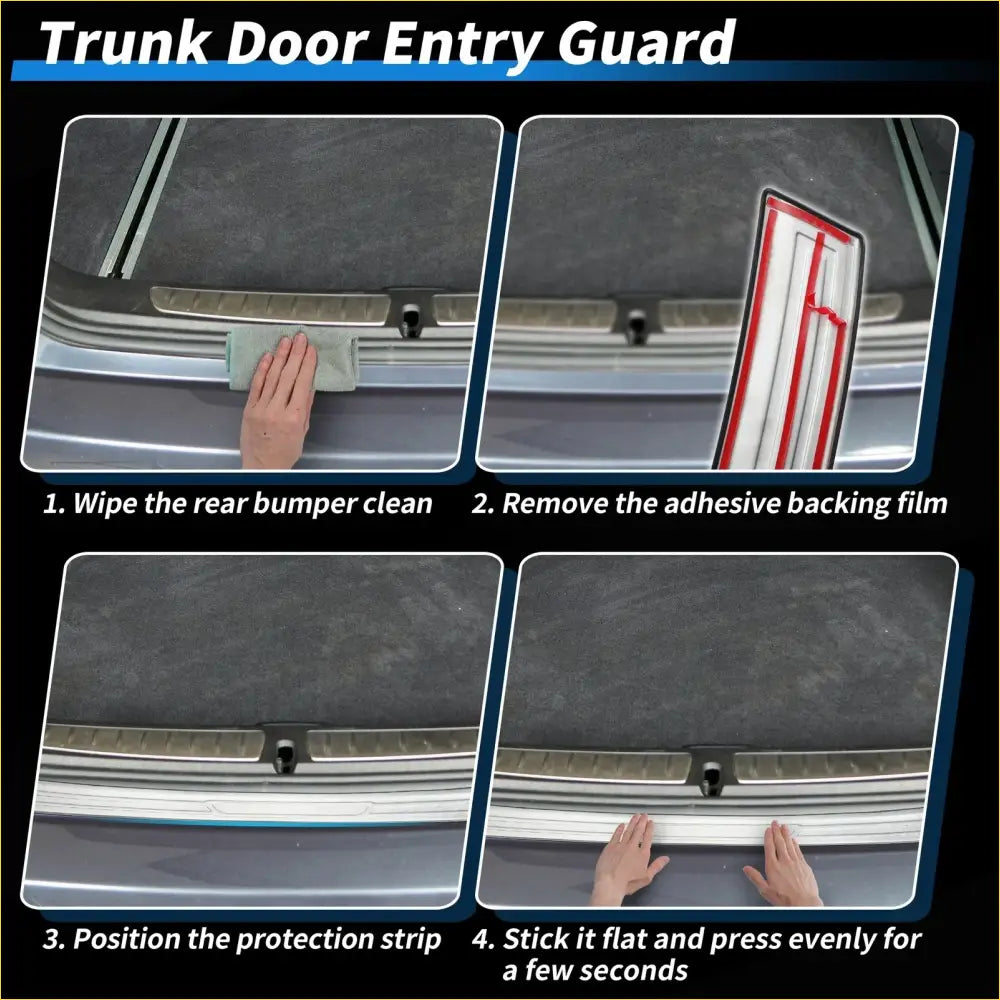 Trunk Door Entry Guard

1. Wipe the rear bumper clean

2. Remove the adhesive backing film

3. Position the protection strip

4. Stick it flat and press evenly for a few seconds