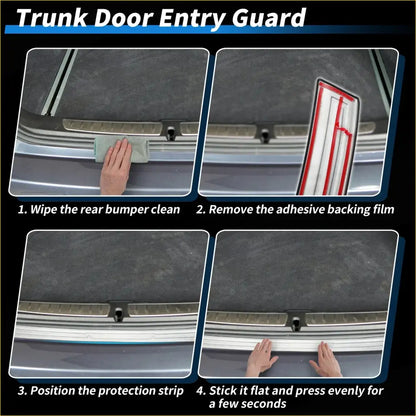 Trunk Door Entry Guard

1. Wipe the rear bumper clean

2. Remove the adhesive backing film

3. Position the protection strip

4. Stick it flat and press evenly for a few seconds