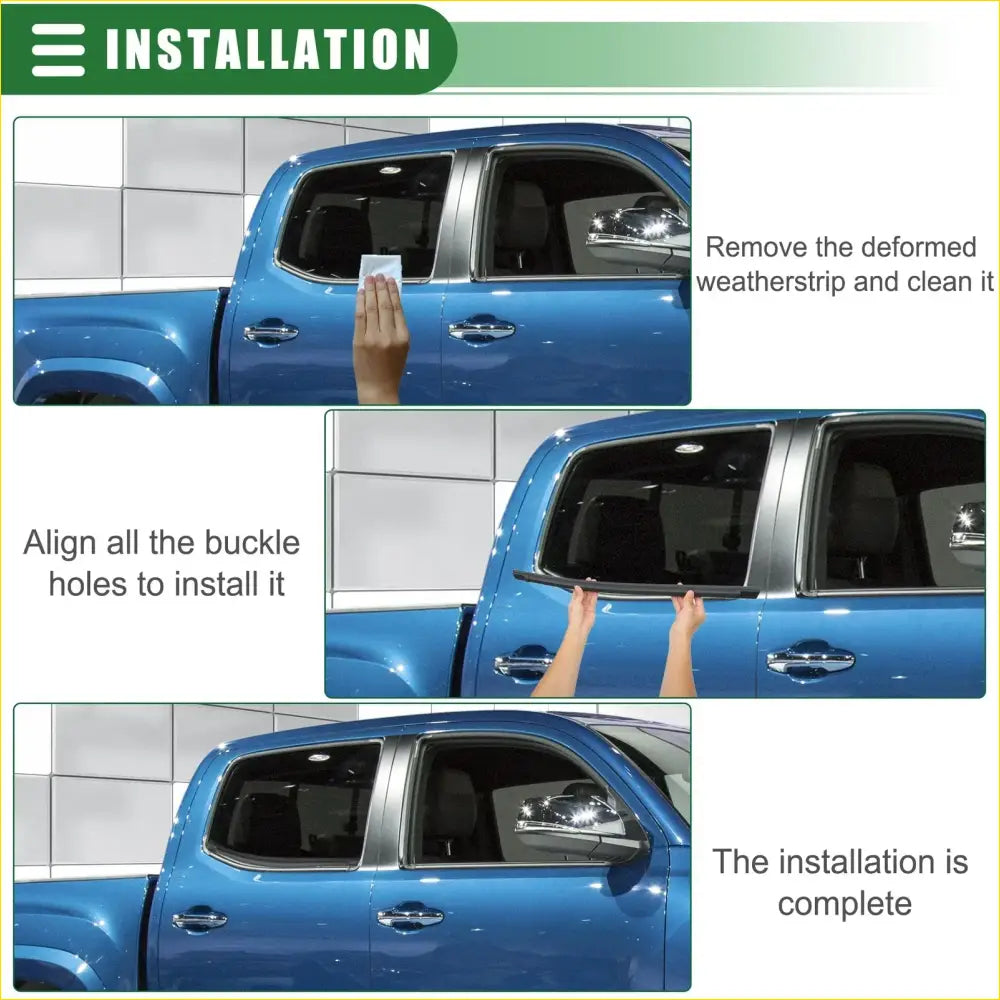 INSTALLATION

Remove the deformed weatherstrip and clean it

Align all the buckle holes to install it

The installation is complete