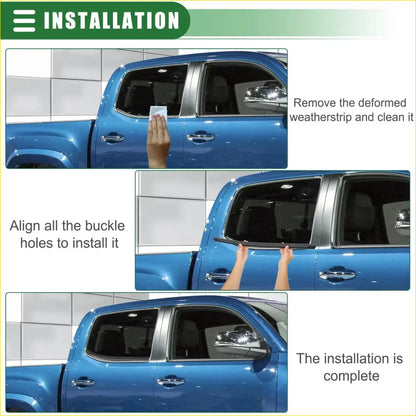 INSTALLATION

Remove the deformed weatherstrip and clean it

Align all the buckle holes to install it

The installation is complete