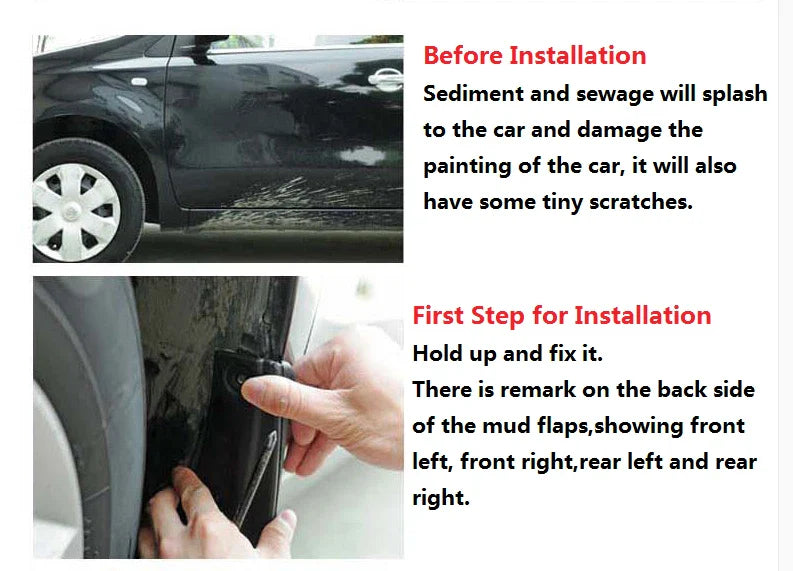 Before Installation

Sediment and sewage will splash to the car and damage the painting of the car, it will also have some tiny scratches.

First Step for Installation

Hold up and fix it.

There is remark on the back side of the mud flaps,showing front left, front right,rear left and rear right.