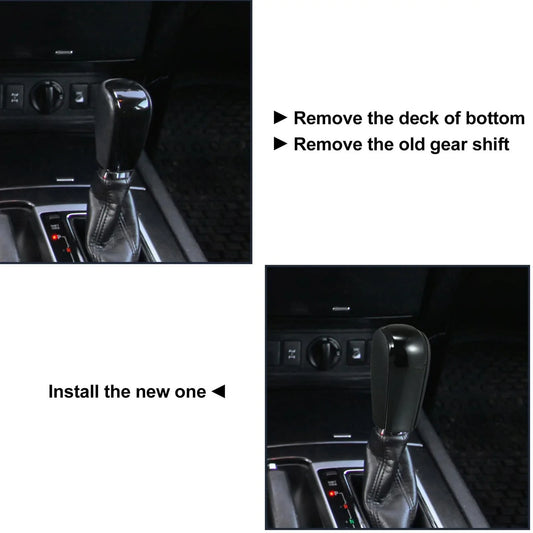 ► Remove the deck of bottom
► Remove the old gear shift

Install the new one ◄