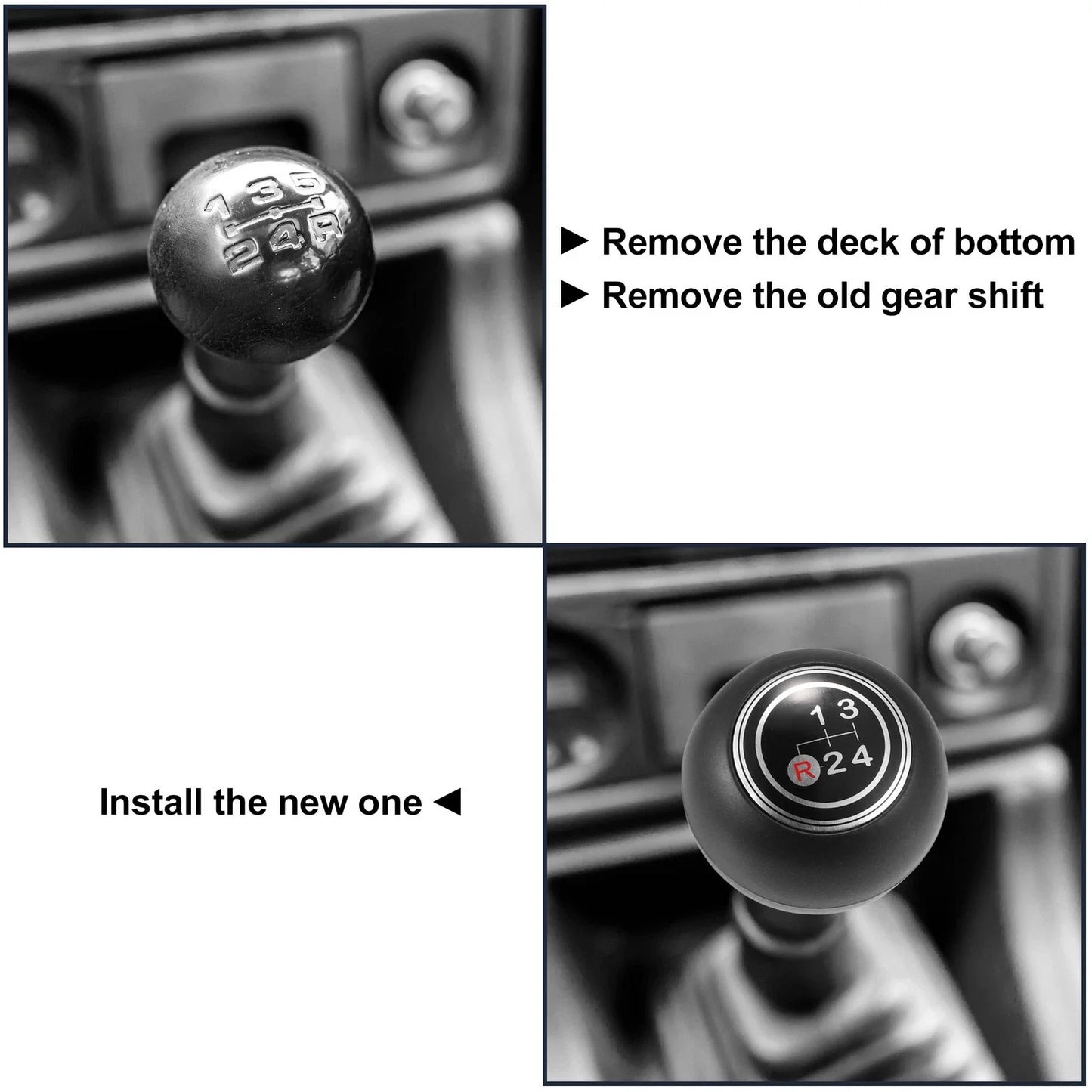 1 3 5
2 4 R

► Remove the deck of bottom
► Remove the old gear shift

Install the new one ◄

1 3
R 2 4