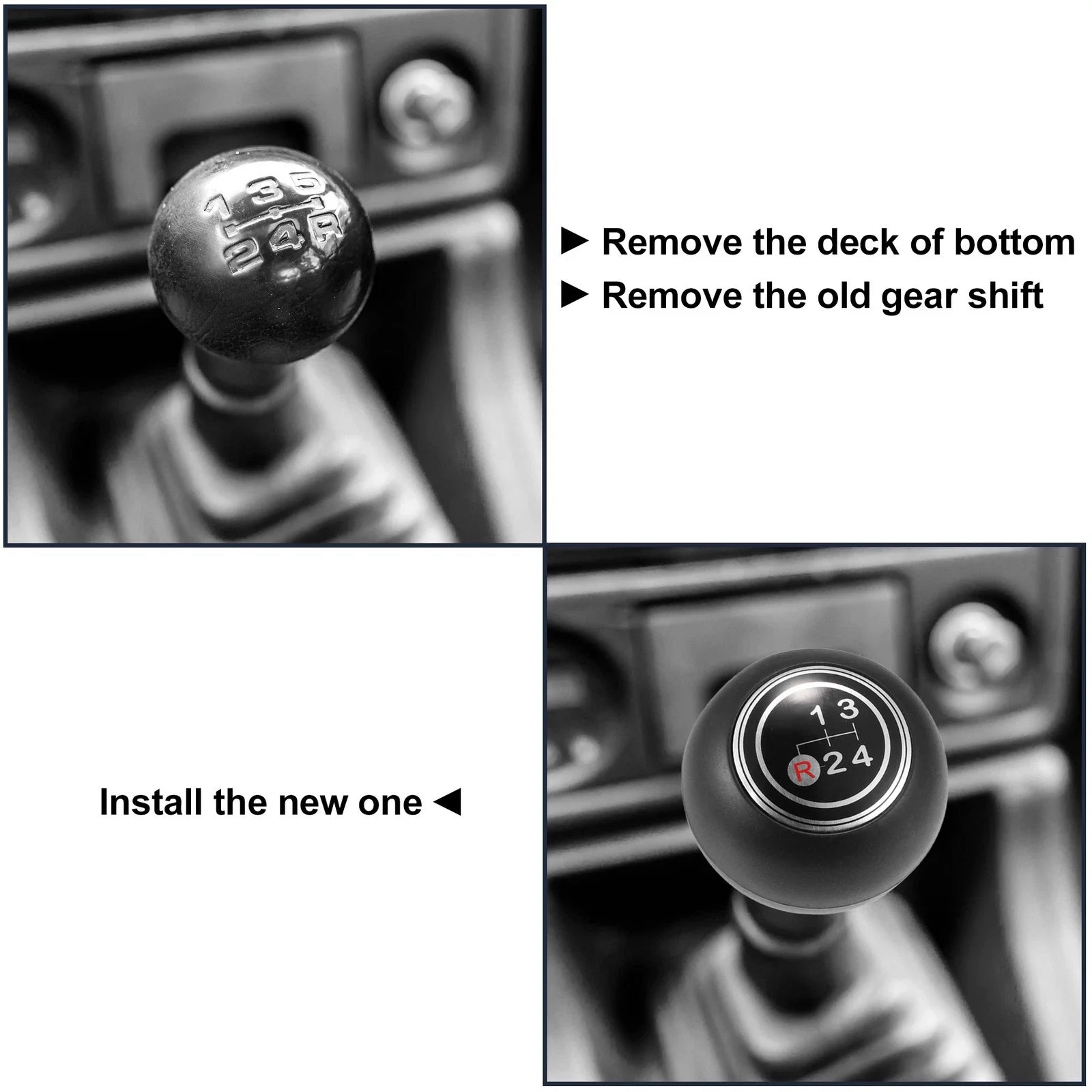 1 3 5
2 4 R

► Remove the deck of bottom
► Remove the old gear shift

Install the new one ◄

1 3
R 2 4