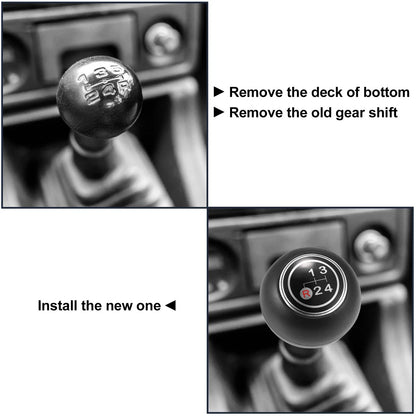 1 3 5
2 4 R

► Remove the deck of bottom
► Remove the old gear shift

Install the new one ◄

1 3
R 2 4