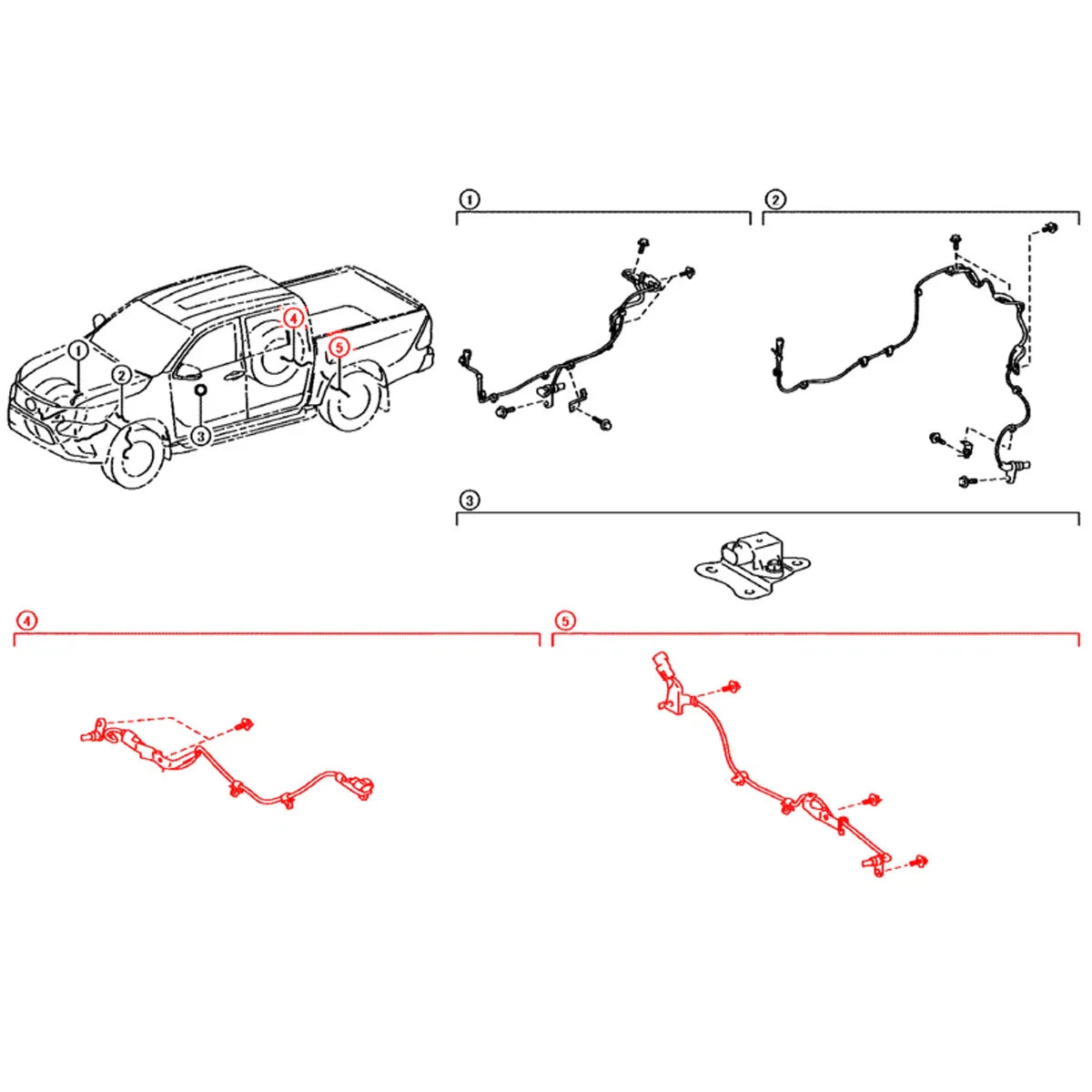 1
2
3
4
5
1
2
3
4
5