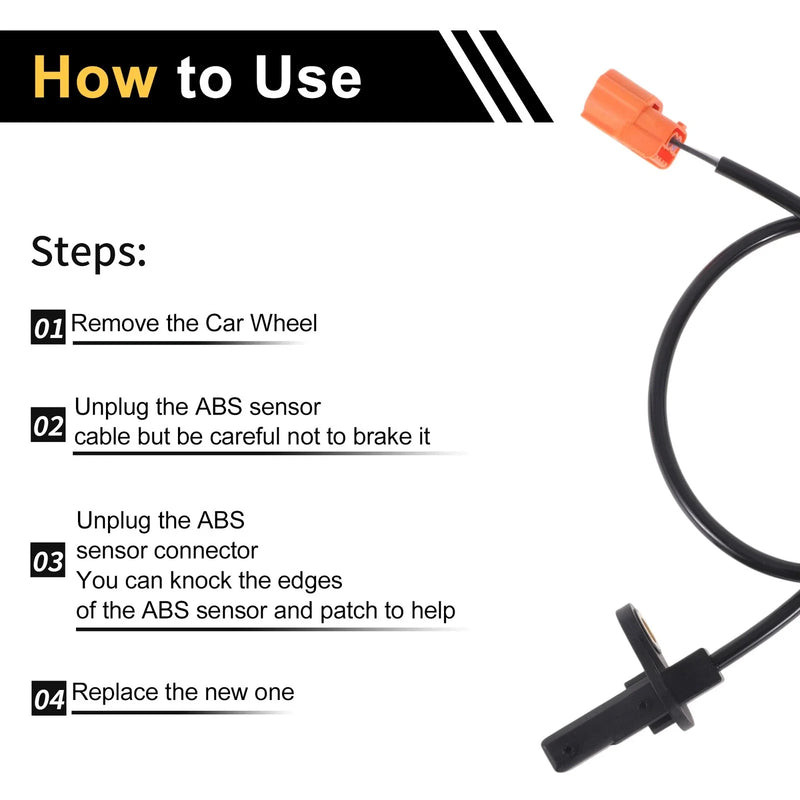 How to Use

Steps:

01 Remove the Car Wheel

02 Unplug the ABS sensor cable but be careful not to brake it

03 Unplug the ABS sensor connector
You can knock the edges of the ABS sensor and patch to help

04 Replace the new one