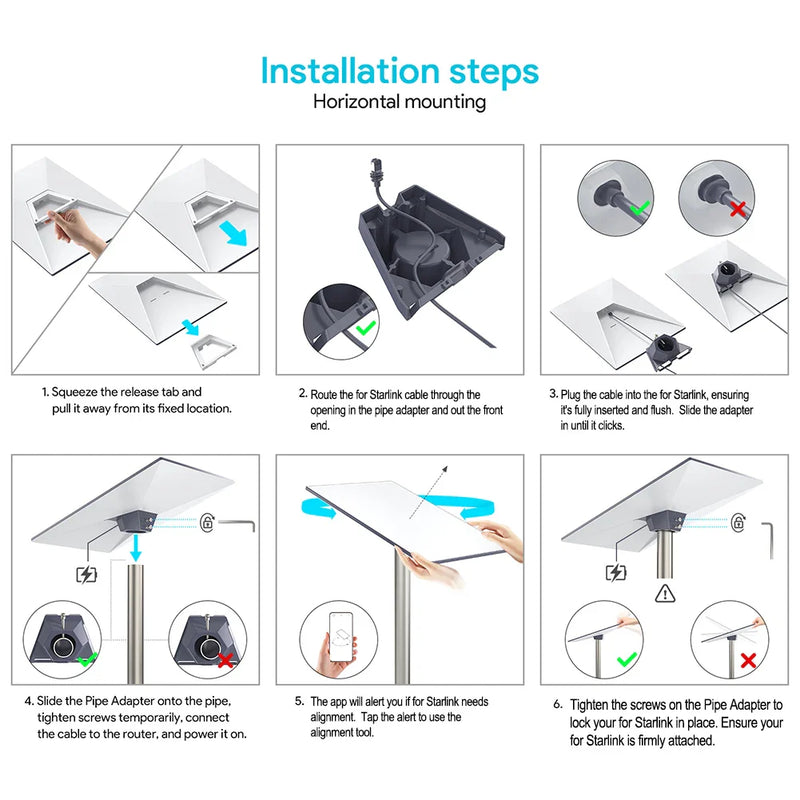 Installation steps
Horizontal mounting

1. Squeeze the release tab and pull it away from its fixed location.

2. Route the for Starlink cable through the opening in the pipe adapter and out the front end.

3. Plug the cable into the for Starlink, ensuring it's fully inserted and flush. Slide the adapter in until it clicks.

4. Slide the Pipe Adapter onto the pipe, tighten screws temporarily, connect the cable to the router, and power it on.

5. The app will alert you if for Starlink needs alignment. Tap the alert to use the alignment tool.

6. Tighten the screws on the Pipe Adapter to lock your for Starlink in place. Ensure your for Starlink is firmly attached.