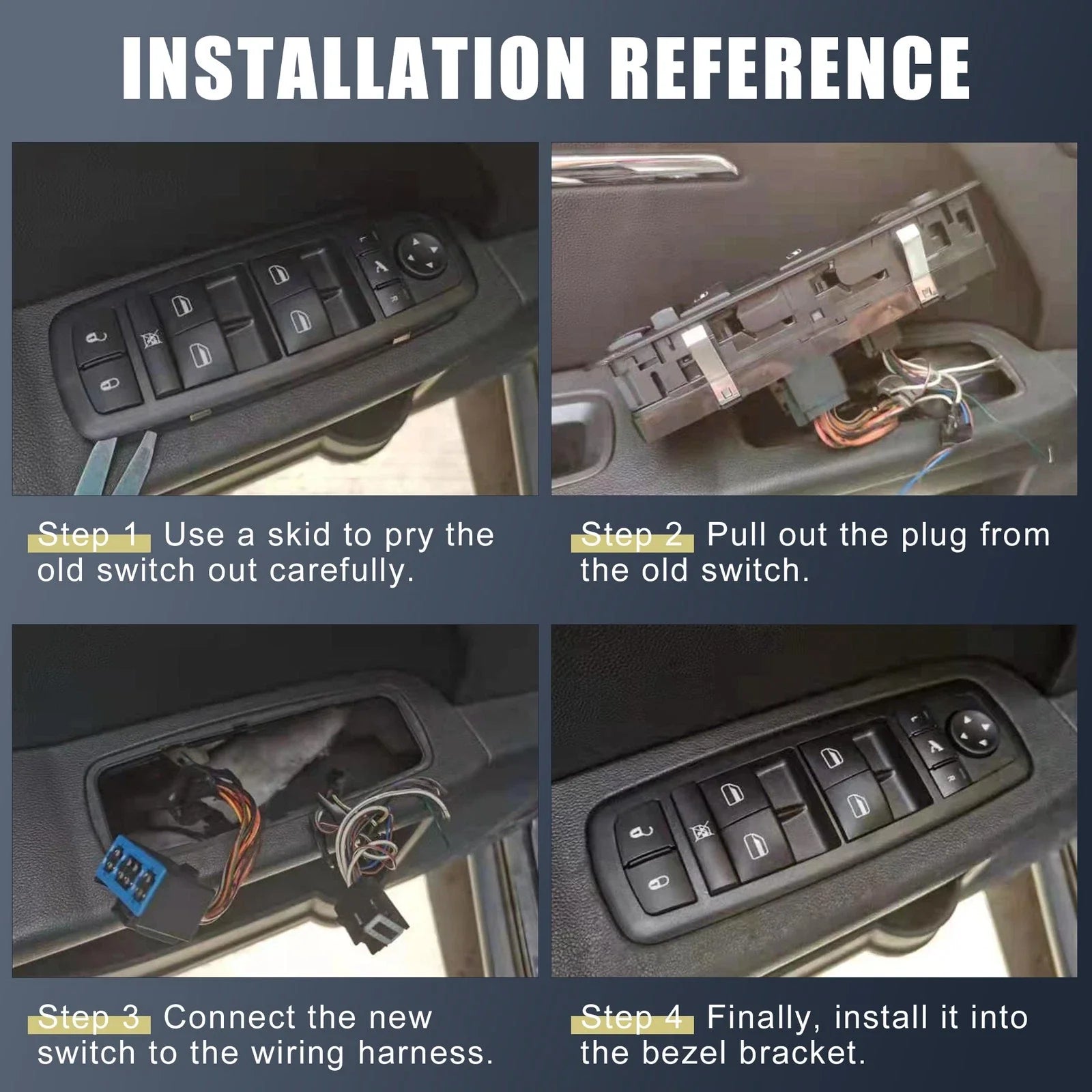 INSTALLATION REFERENCE

Step 1 Use a skid to pry the old switch out carefully.

Step 2 Pull out the plug from the old switch.

Step 3 Connect the new switch to the wiring harness.

Step 4 Finally, install it into the bezel bracket.